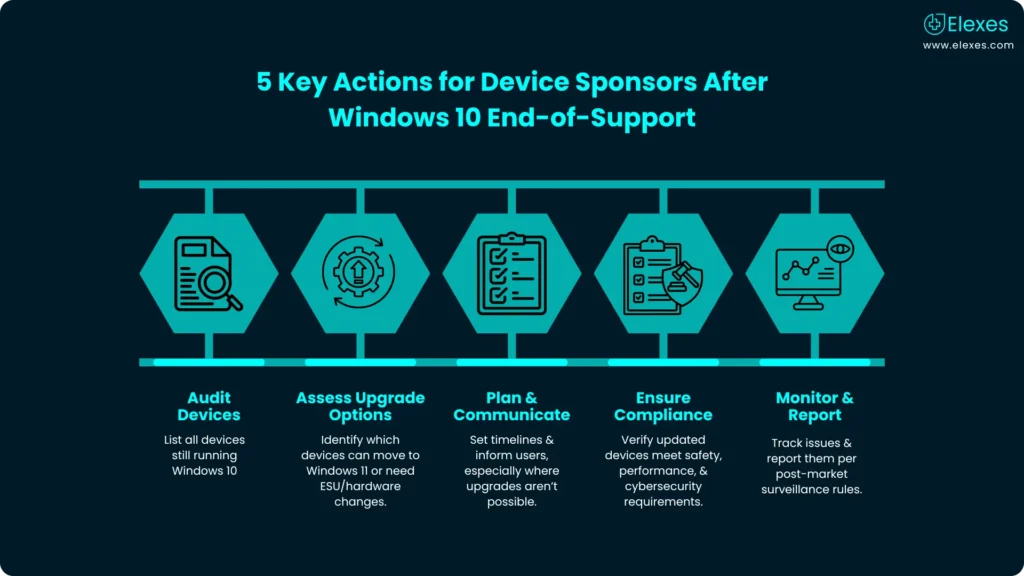 Elexes
www.elexes.com

5 Key Actions for Device Sponsors After Windows 10 End-of-Support

Audit Devices
List all devices still running Windows 10

Assess Upgrade Options
Identify which devices can move to Windows 11 or need ESU/hardware changes.

Plan & Communicate
Set timelines & inform users, especially where upgrades aren't possible.

Ensure Compliance
Verify updated devices meet safety, performance, & cybersecurity requirements.

Monitor & Report
Track issues & report them per post-market surveillance rules.